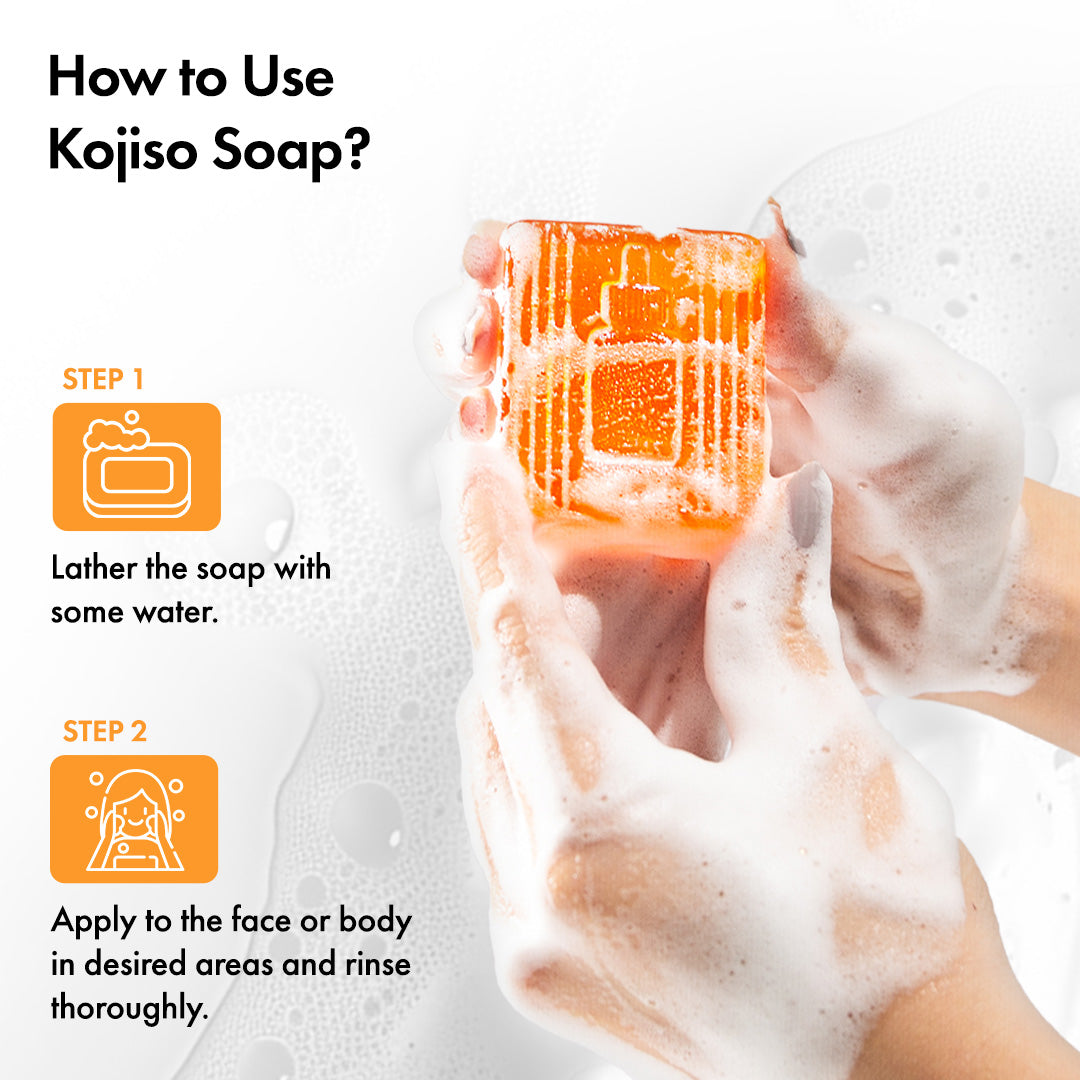 How to Use Kojiso Soap?

STEP 1

Lather the soap with some water.

STEP 2

Apply to the face or body in desired areas and rinse thoroughly.